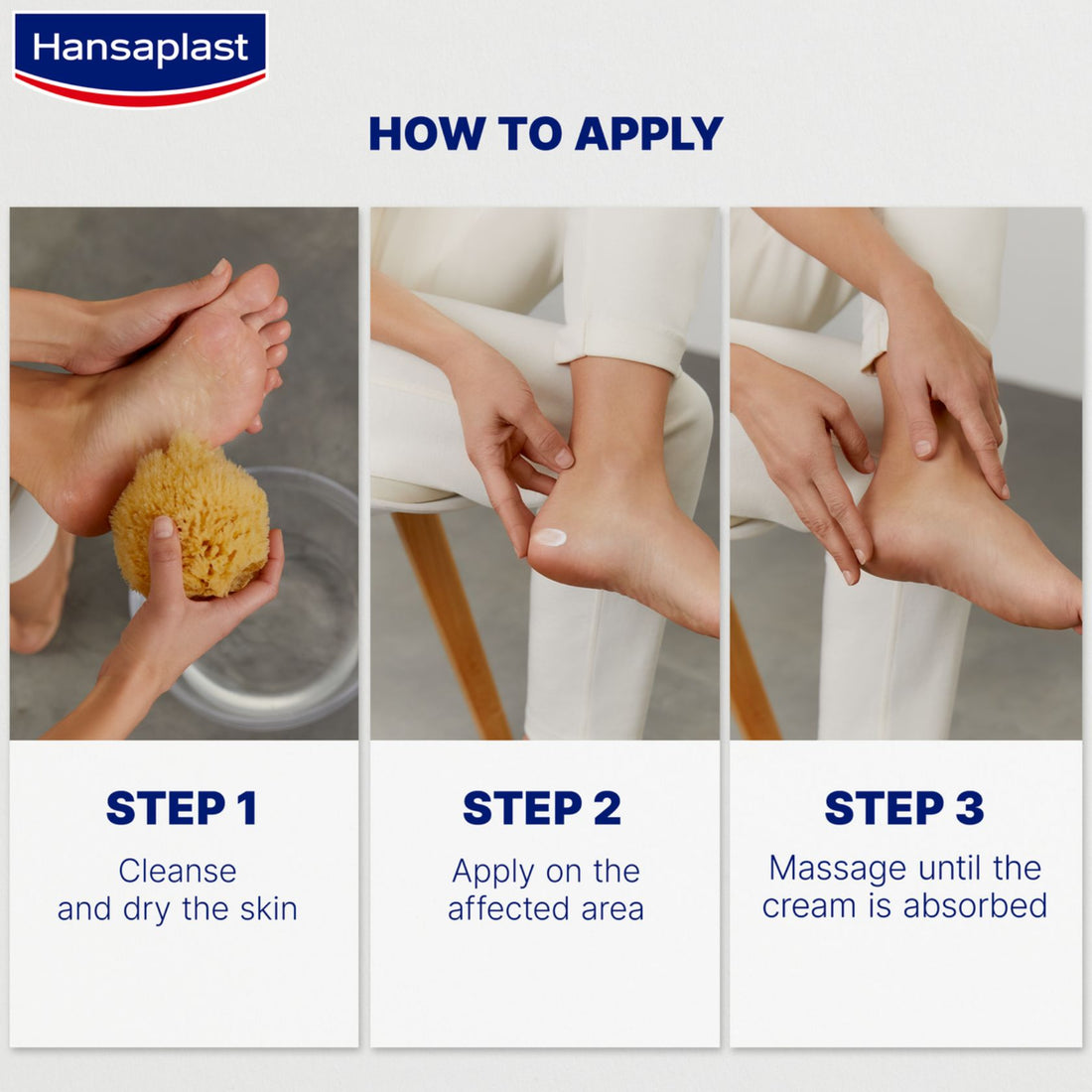 Hansaplast

HOW TO APPLY

STEP 1
Cleanse and dry the skin

STEP 2
Apply on the affected area

STEP 3
Massage until the cream is absorbed